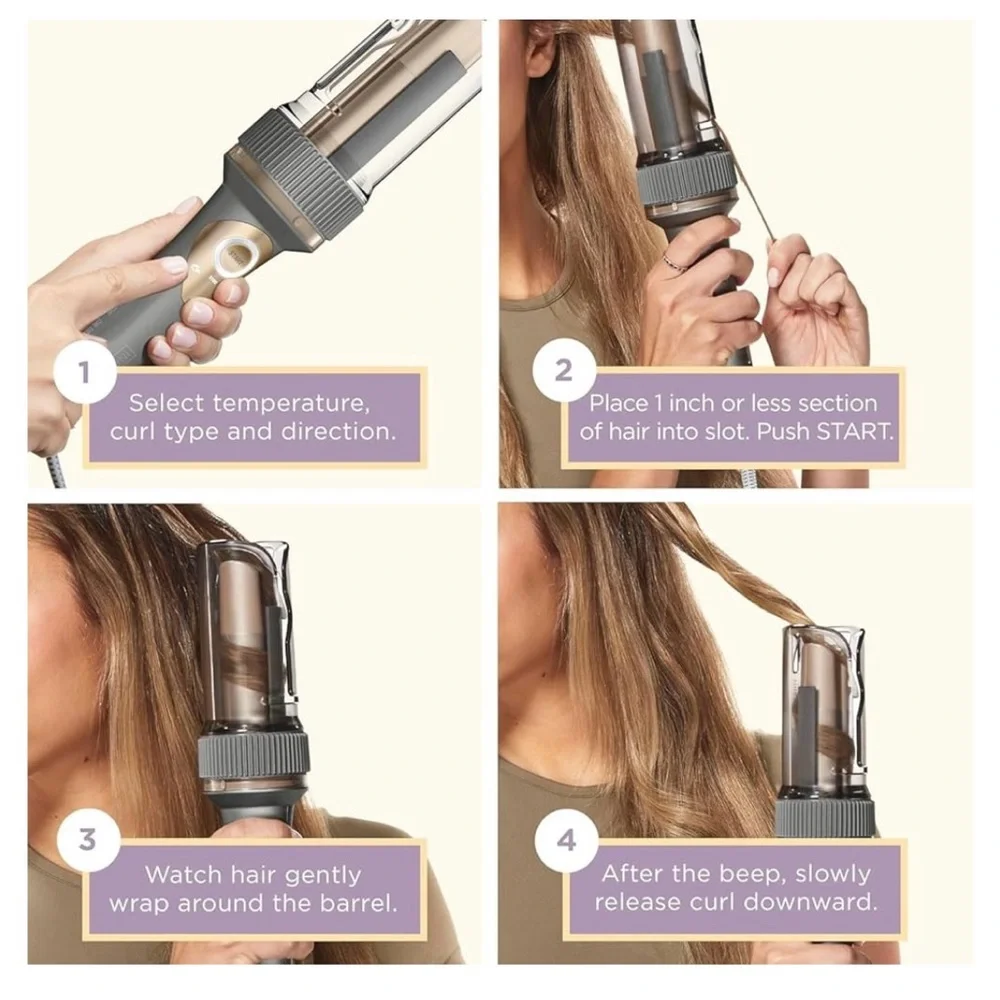 1
Select temperature, curl type and direction.

2
Place 1 inch or less section of hair into slot. Push START.

3
Watch hair gently wrap around the barrel.

4
After the beep, slowly release curl downward.